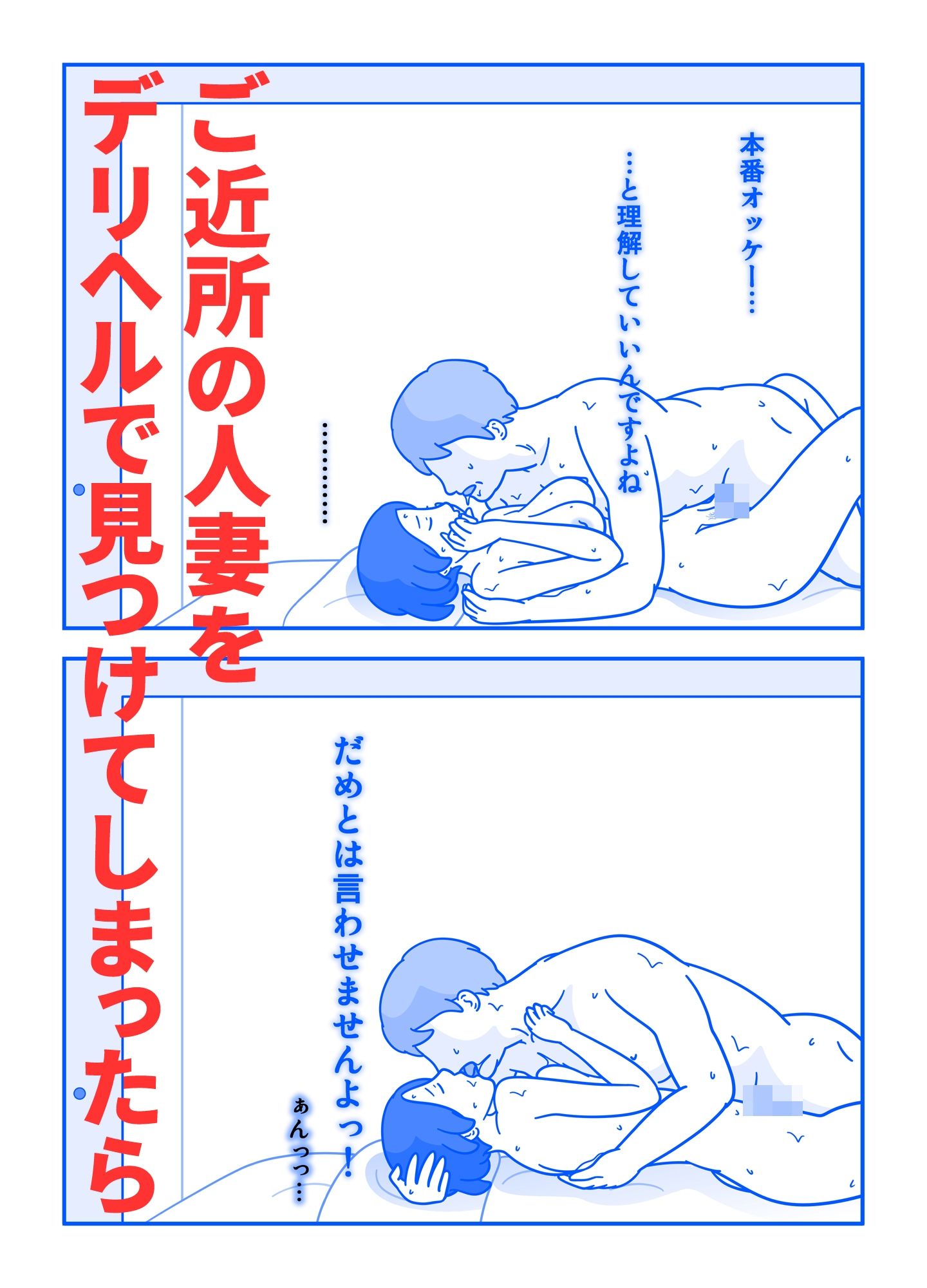 ご近所の人妻をデリヘルで見つけてしまったら

本番オッケー…

…と理解していいんですよね

…………

だめとは言わせませんよっ！

ぁんっっ…